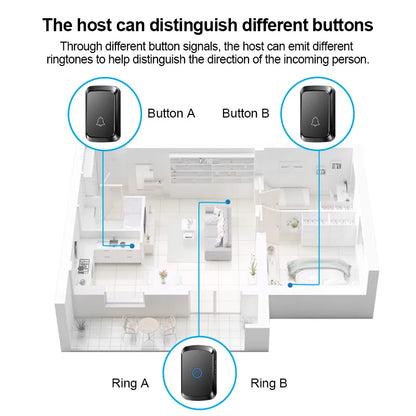 The host can distinguish different buttons

Through different button signals, the host can emit different ringtones to help distinguish the direction of the incoming person.

Button A

Button B

Ring A

Ring B