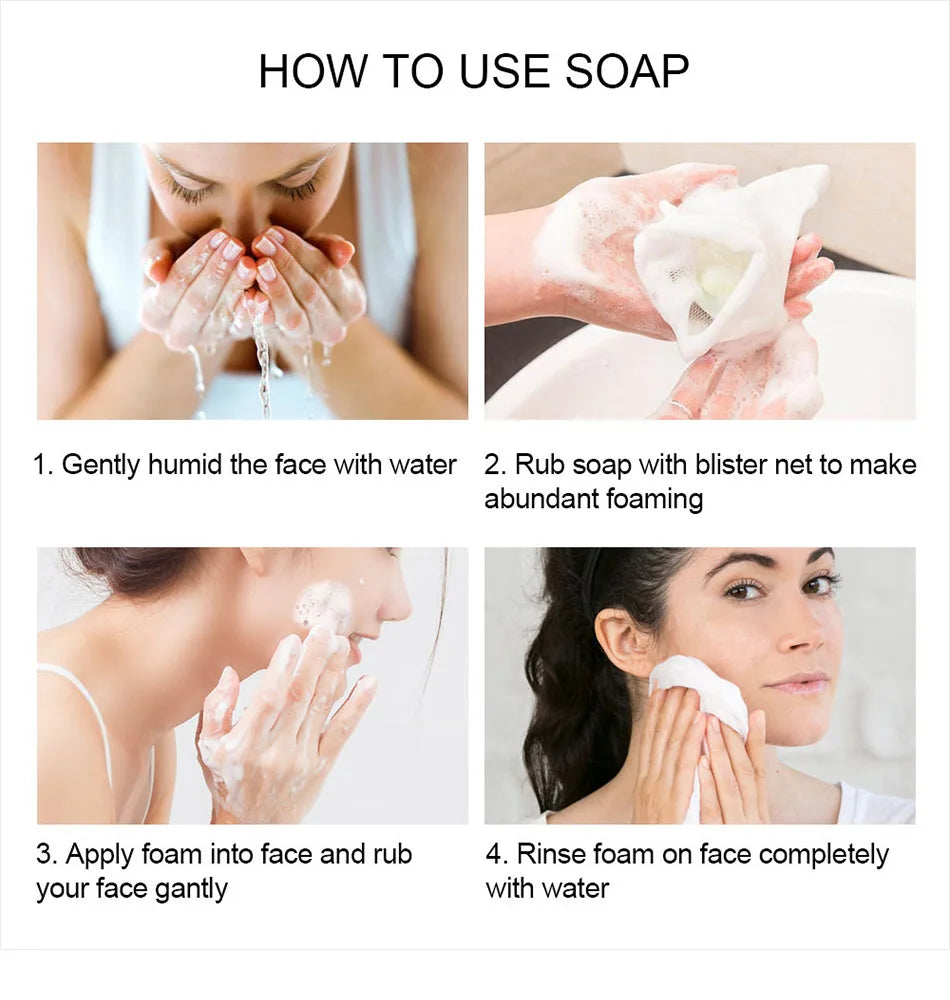 HOW TO USE SOAP

1. Gently humid the face with water

2. Rub soap with blister net to make abundant foaming

3. Apply foam into face and rub your face gantly

4. Rinse foam on face completely with water